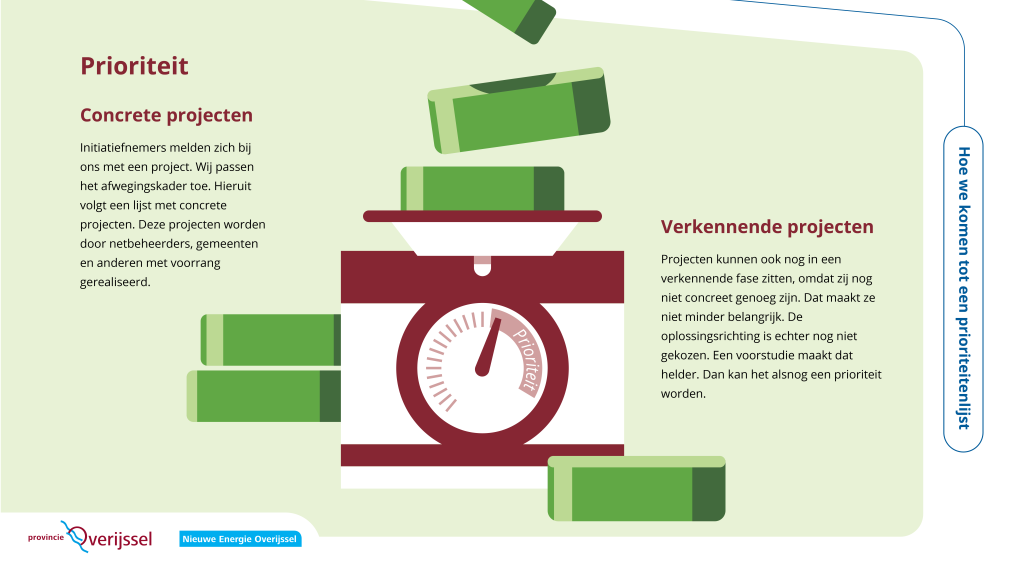 Prioriteit

Concrete projecten

Initiatiefnemers melden zich bij ons met een project. Wij passen het afwegingskader toe. Hieruit volgt een lijst met concrete projecten. Deze projecten worden door netbeheerders, gemeenten en anderen met voorrang gerealiseerd.

Prioriteit

Verkennende projecten

Projecten kunnen ook nog in een verkennende fase zitten, omdat zij nog niet concreet genoeg zijn. Dat maakt ze niet minder belangrijk. De oplossingsrichting is echter nog niet gekozen. Een voorstudie maakt dat helder. Dan kan het alsnog een prioriteit worden.

Hoe we komen tot een prioriteitenlijst

provincie Overijssel

Nieuwe Energie Overijssel